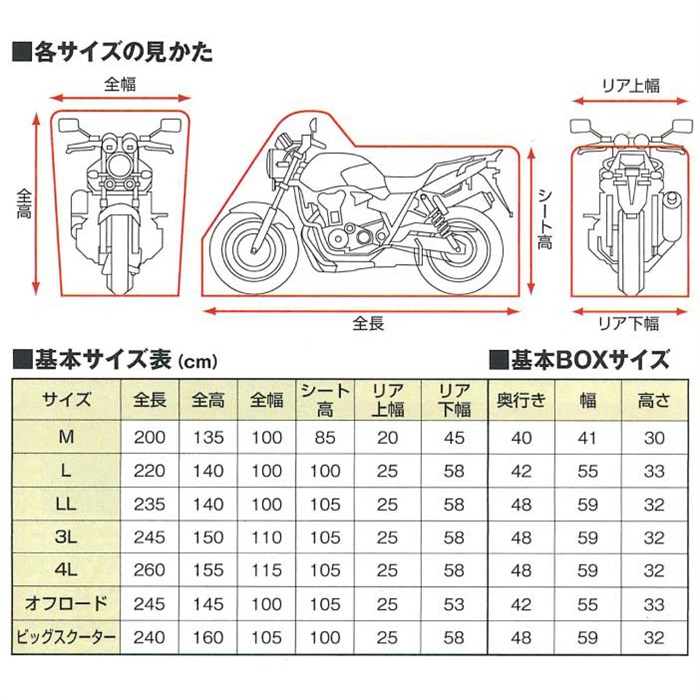 ■各サイズの見かた

全幅

全高

シート高

全長

リア上幅

リア下幅

■基本サイズ表 (cm)

■基本BOXサイズ

| サイズ | 全長 | 全高 | 全幅 | シート高 | リア上幅 | リア下幅 | 奥行き | 幅 | 高さ |
|---|---|---|---|---|---|---|---|---|---|
| M | 200 | 135 | 100 | 85 | 20 | 45 | 40 | 41 | 30 |
| L | 220 | 140 | 100 | 100 | 25 | 58 | 42 | 55 | 33 |
| LL | 235 | 140 | 100 | 105 | 25 | 58 | 48 | 59 | 32 |
| 3L | 245 | 150 | 110 | 105 | 25 | 58 | 48 | 59 | 32 |
| 4L | 260 | 155 | 115 | 105 | 25 | 58 | 48 | 59 | 32 |
| オフロード | 245 | 145 | 100 | 105 | 25 | 53 | 42 | 55 | 33 |
| ビッグスクーター | 240 | 160 | 105 | 100 | 25 | 58 | 48 | 59 | 32 |